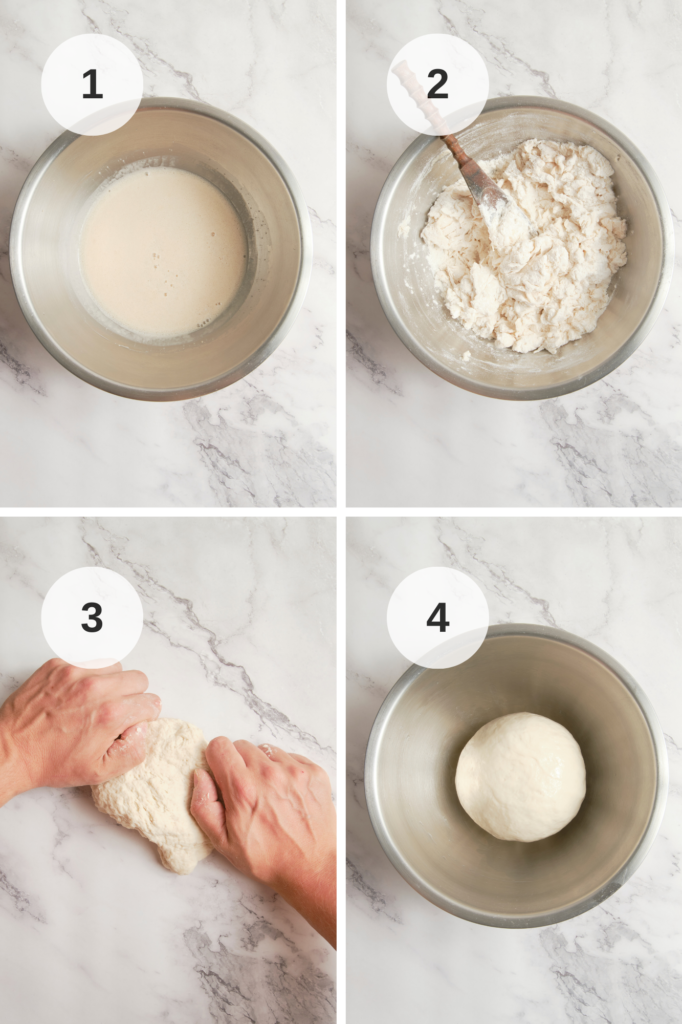 1

2

3

4