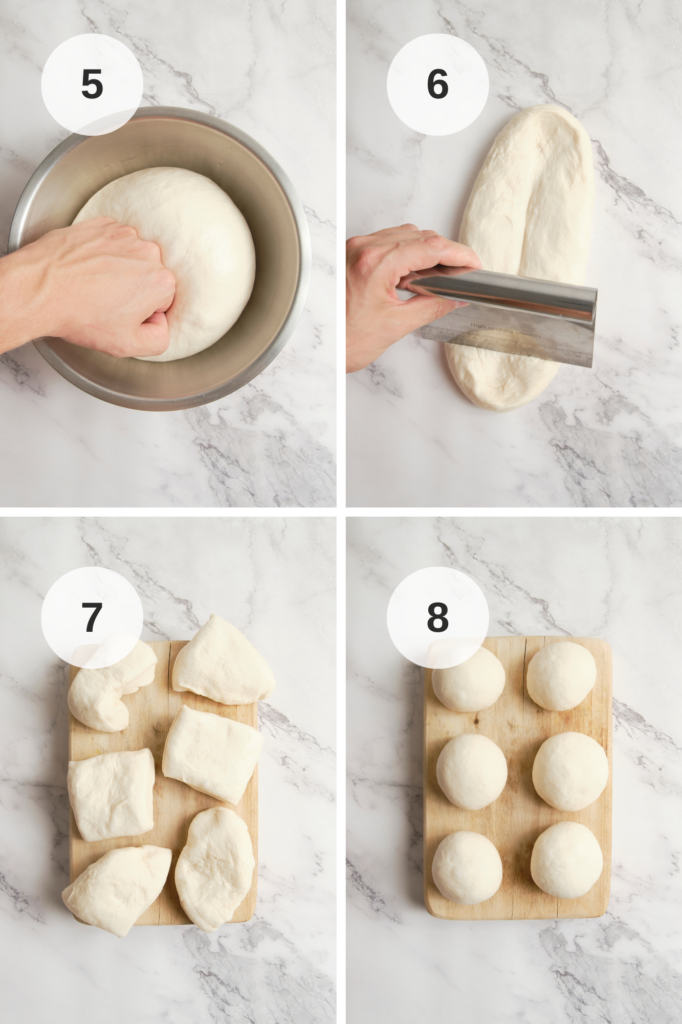 5

6

7

8