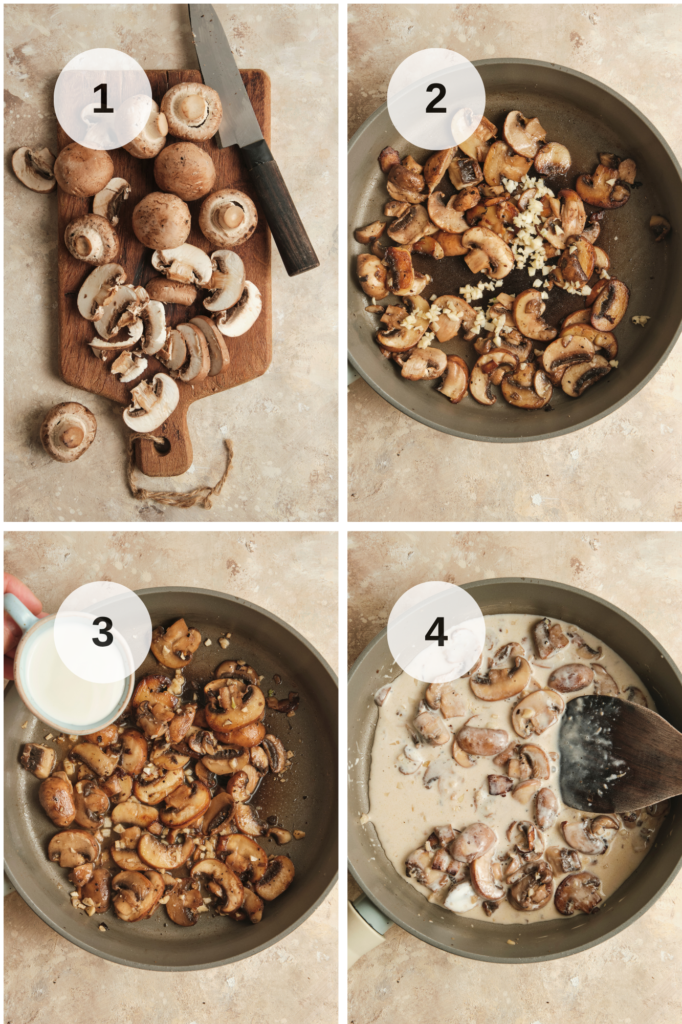 1

2

3

4