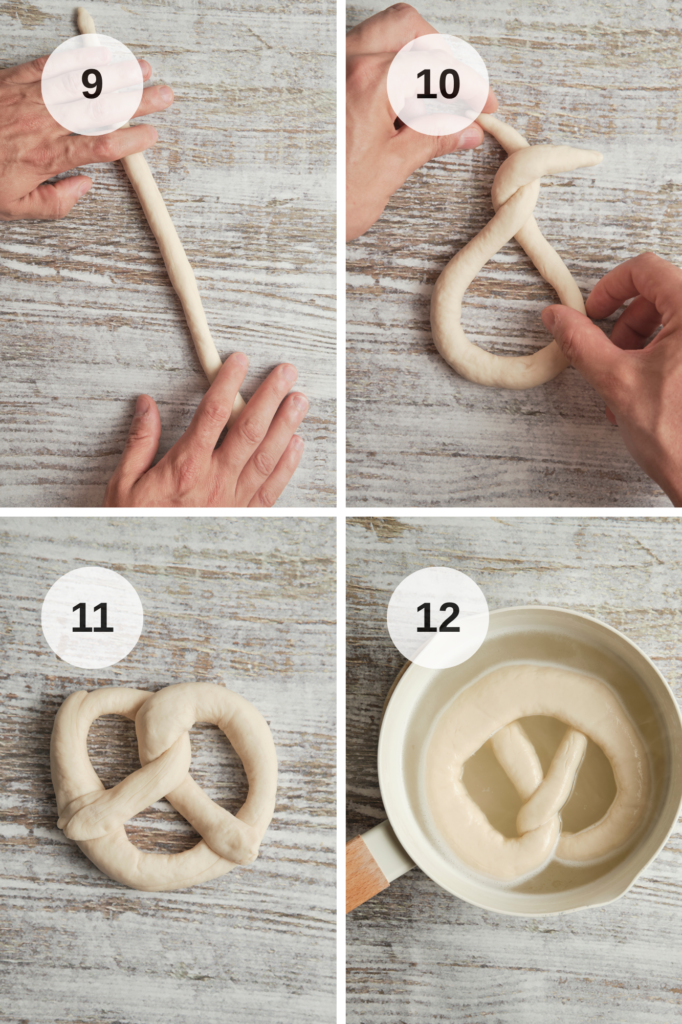 9

10

11

12